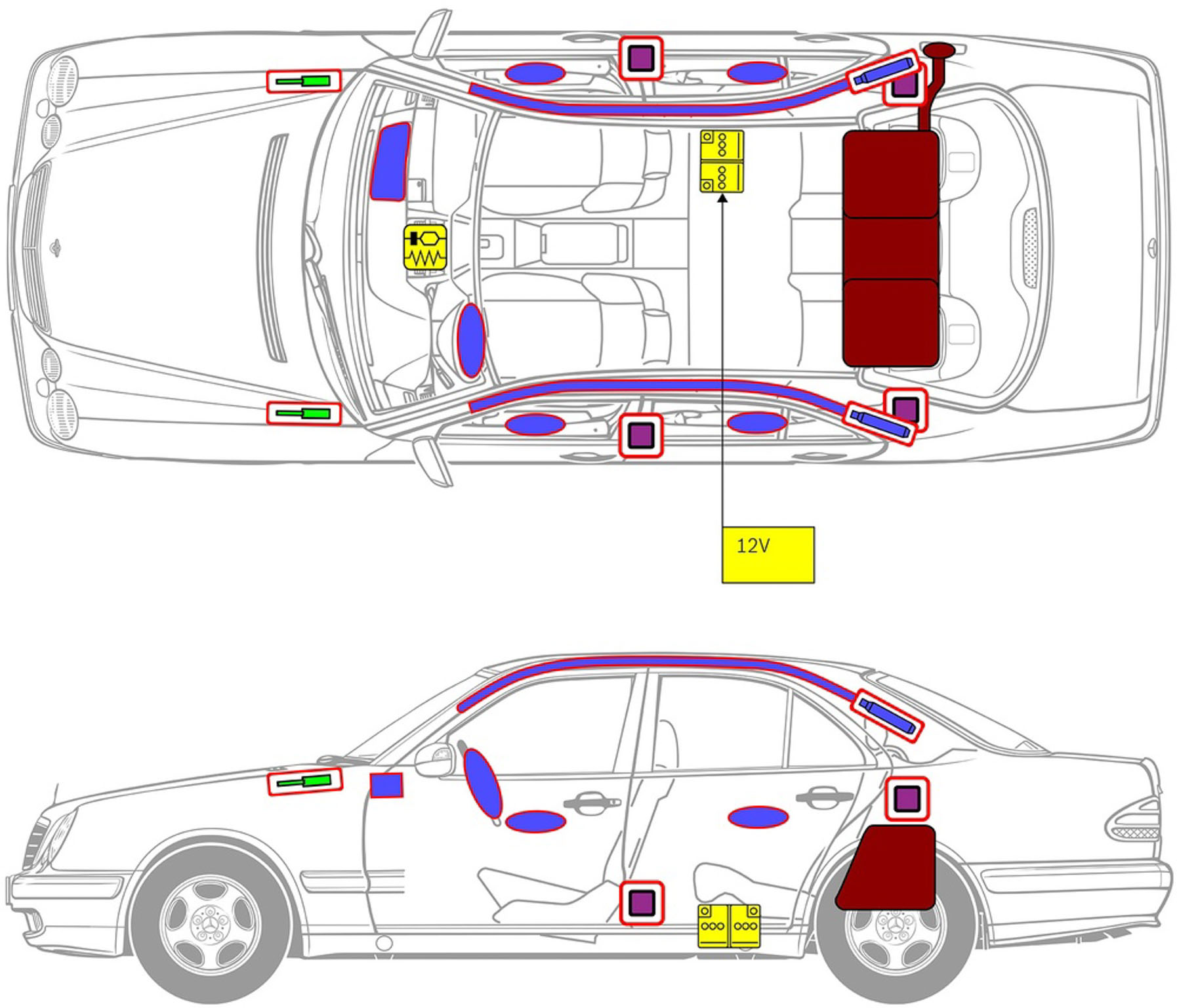 12V